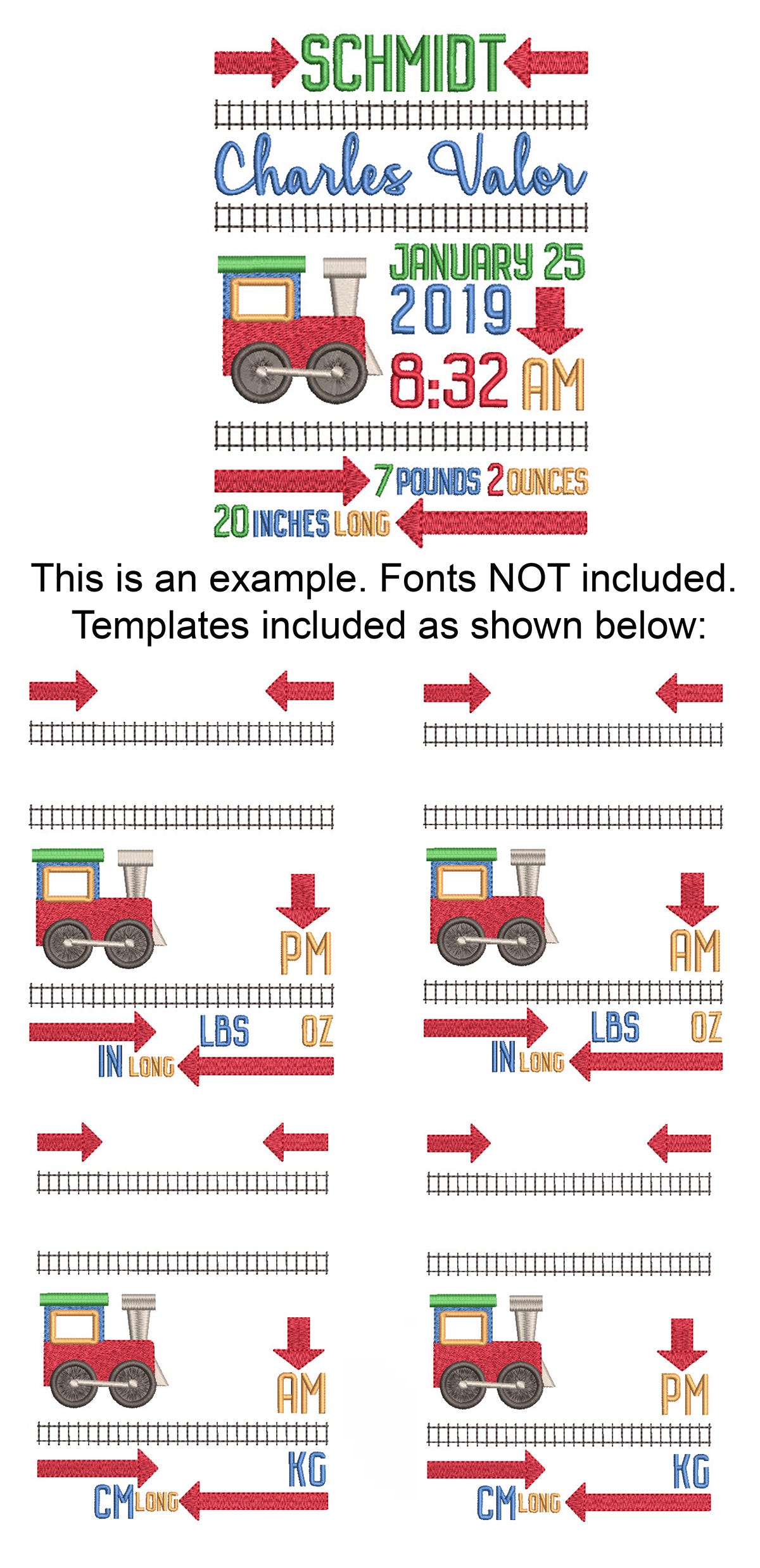 SCHMIDT

Charles Valor

JANUARY 25
2019
8:32 AM

7 POUNDS 2 OUNCES
20 INCHES LONG

This is an example. Fonts NOT included.
Templates included as shown below:

PM
LBS OZ
IN LONG

AM
LBS OZ
IN LONG

AM
KG
CM LONG

PM
KG
CM LONG