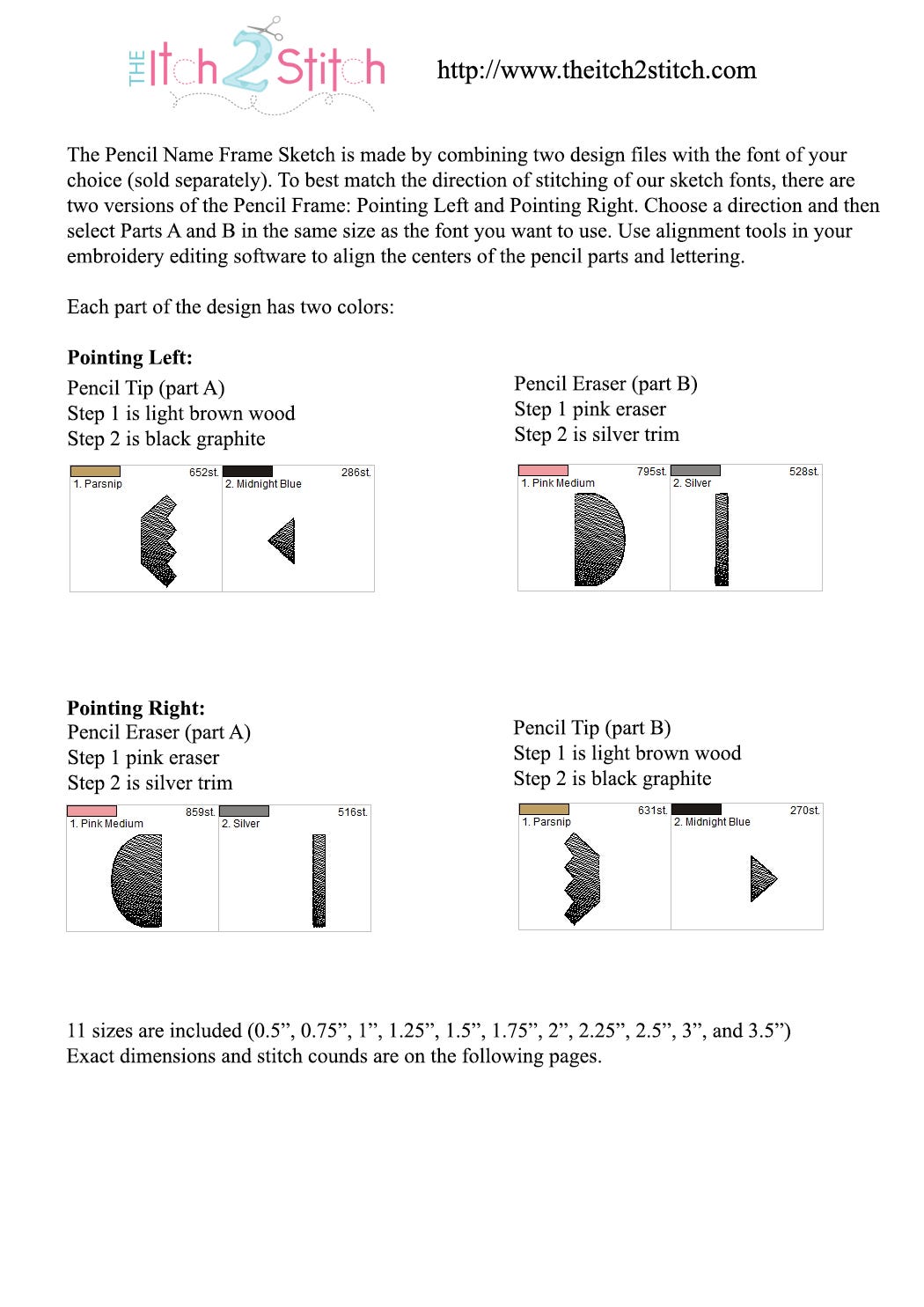 THE Itch 2 Stitch

http://www.theitch2stitch.com

The Pencil Name Frame Sketch is made by combining two design files with the font of your choice (sold separately). To best match the direction of stitching of our sketch fonts, there are two versions of the Pencil Frame: Pointing Left and Pointing Right. Choose a direction and then select Parts A and B in the same size as the font you want to use. Use alignment tools in your embroidery editing software to align the centers of the pencil parts and lettering.

Each part of the design has two colors:

**Pointing Left:**
Pencil Tip (part A)
Step 1 is light brown wood
Step 2 is black graphite

652st. 1. Parsnip
286st. 2. Midnight Blue

Pencil Eraser (part B)
Step 1 pink eraser
Step 2 is silver trim

795st. 1. Pink Medium
528st. 2. Silver

**Pointing Right:**
Pencil Eraser (part A)
Step 1 pink eraser
Step 2 is silver trim

859st. 1. Pink Medium
516st. 2. Silver

Pencil Tip (part B)
Step 1 is light brown wood
Step 2 is black graphite

631st. 1. Parsnip
270st. 2. Midnight Blue

11 sizes are included (0.5”, 0.75”, 1”, 1.25”, 1.5”, 1.75”, 2”, 2.25”, 2.5”, 3”, and 3.5”)
Exact dimensions and stitch counds are on the following pages.