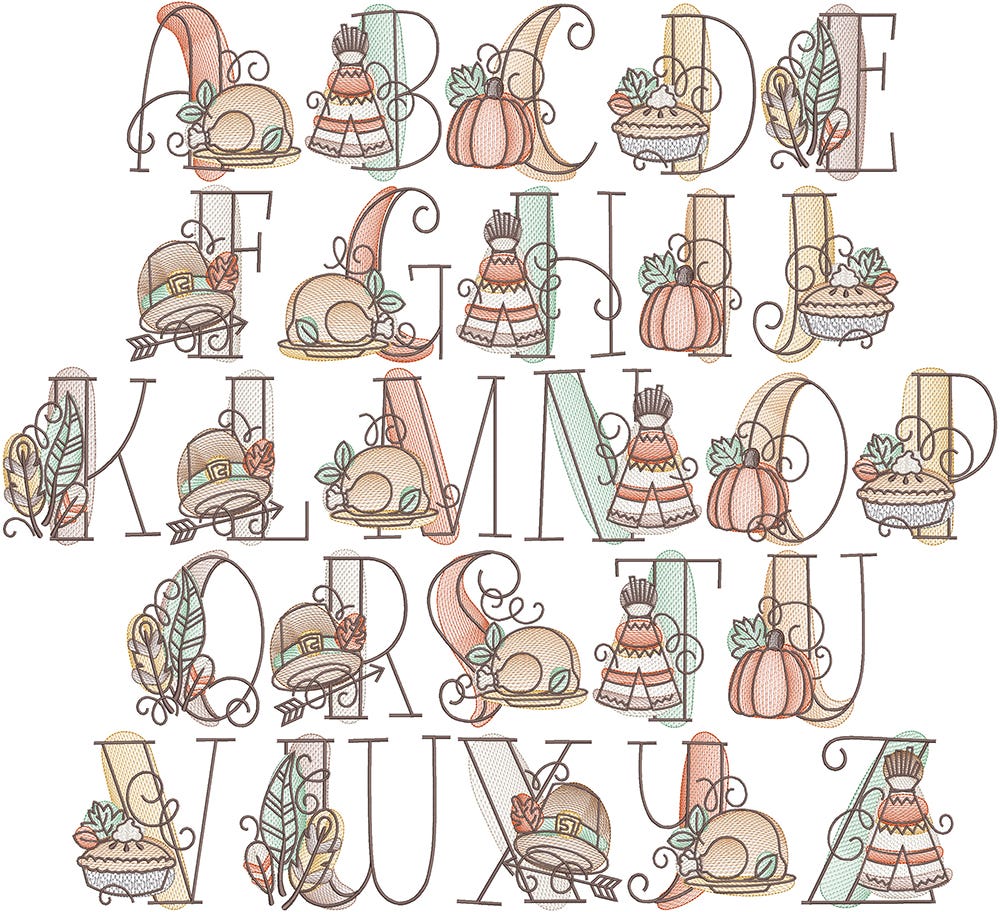 A B C D E
F G H I J
K L M N O P
Q R S T U
V W X Y Z