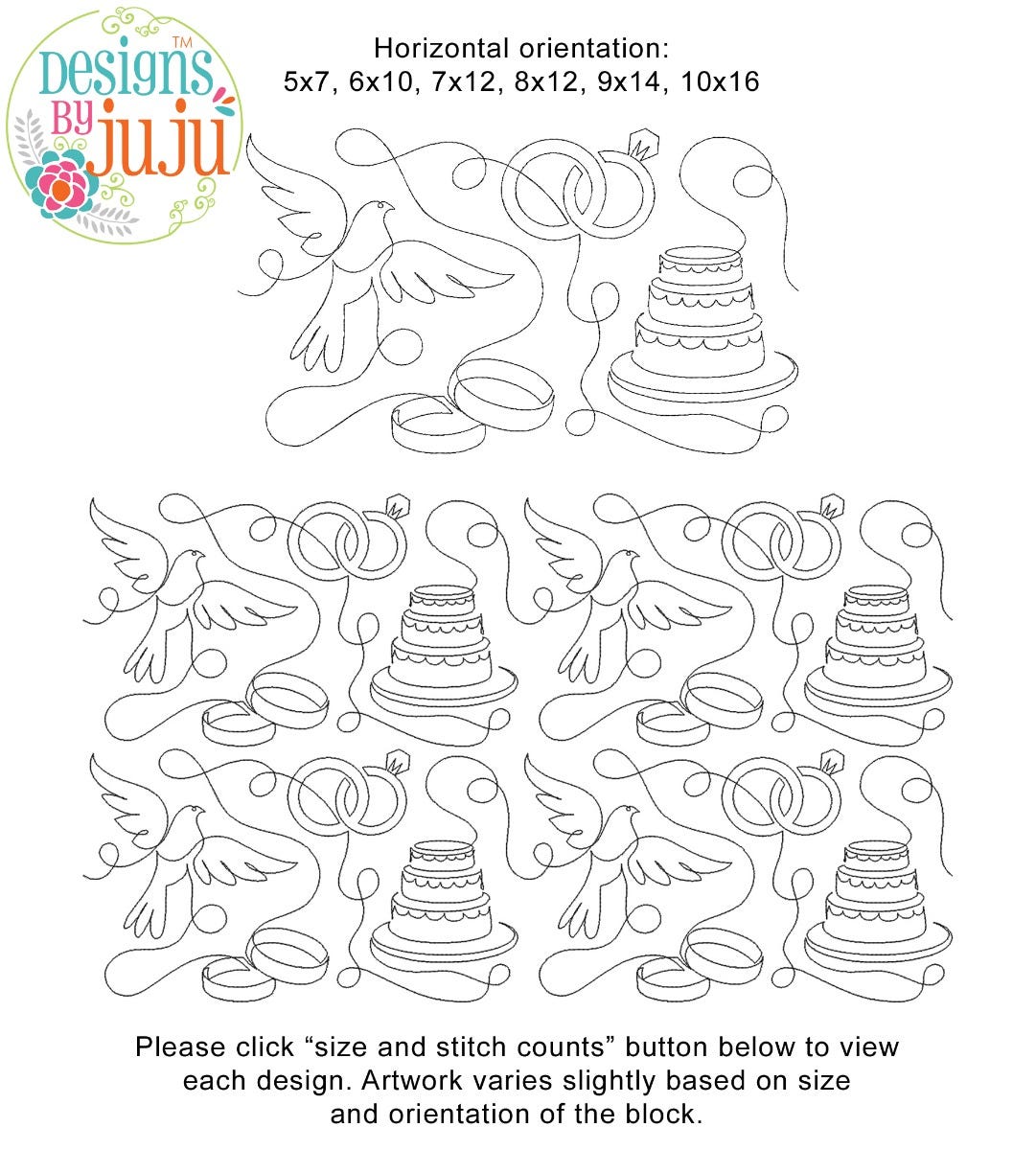 Designs By juju™

Horizontal orientation:
5x7, 6x10, 7x12, 8x12, 9x14, 10x16

Please click “size and stitch counts” button below to view each design. Artwork varies slightly based on size and orientation of the block.