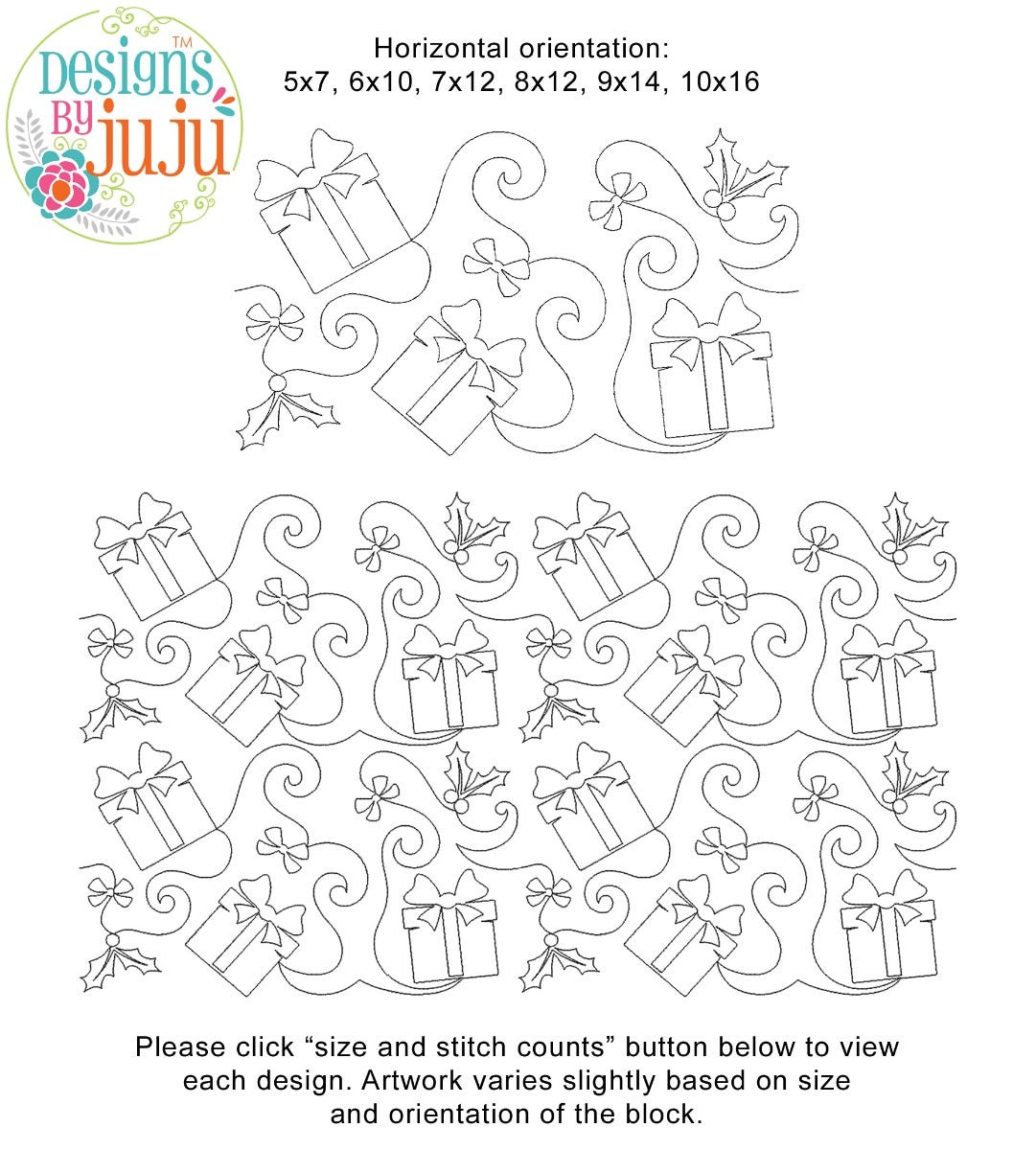 Designs By juju™

Horizontal orientation:
5x7, 6x10, 7x12, 8x12, 9x14, 10x16

Please click “size and stitch counts” button below to view each design. Artwork varies slightly based on size and orientation of the block.