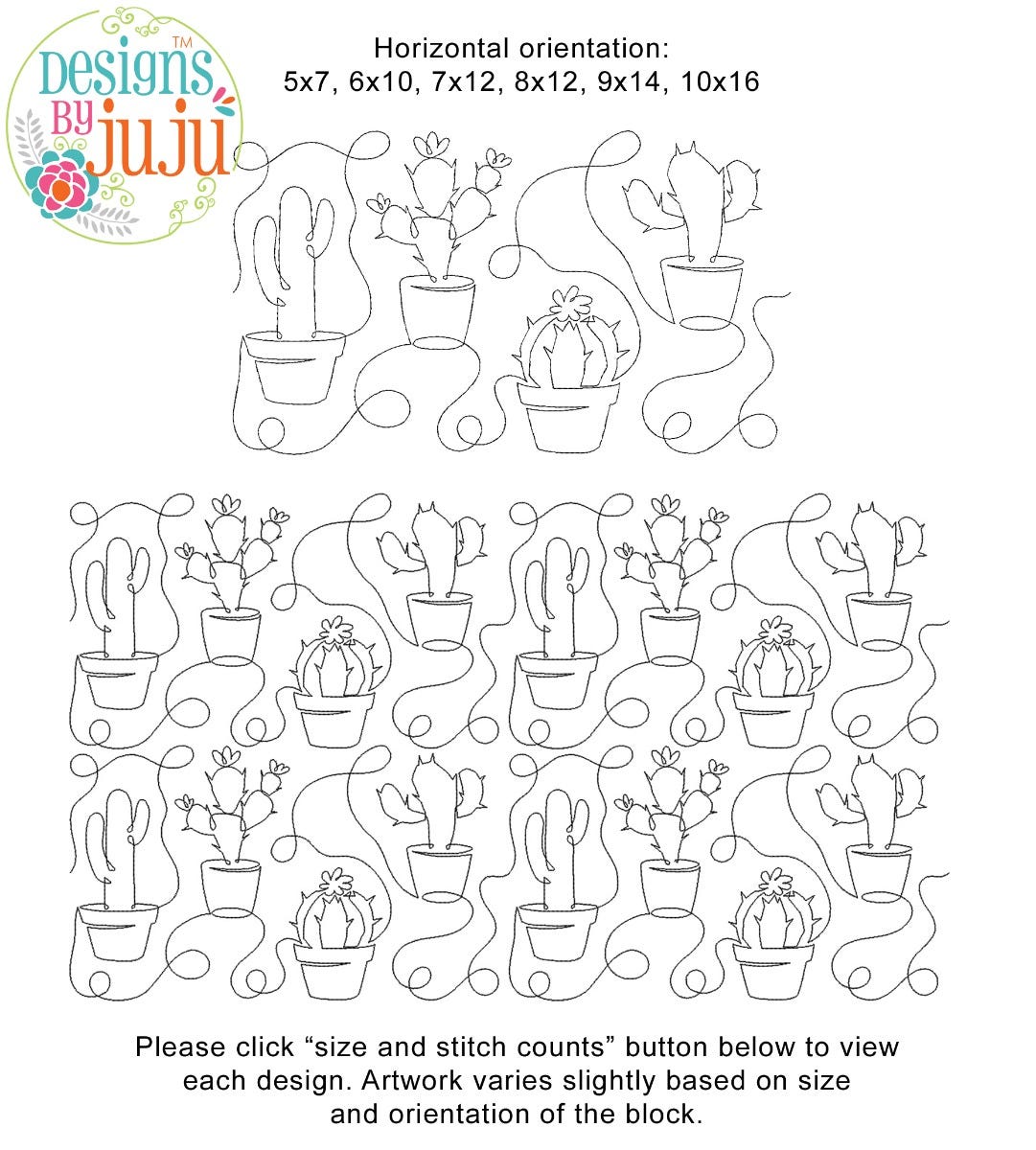 Designs By juju™

Horizontal orientation:
5x7, 6x10, 7x12, 8x12, 9x14, 10x16

Please click “size and stitch counts” button below to view each design. Artwork varies slightly based on size and orientation of the block.