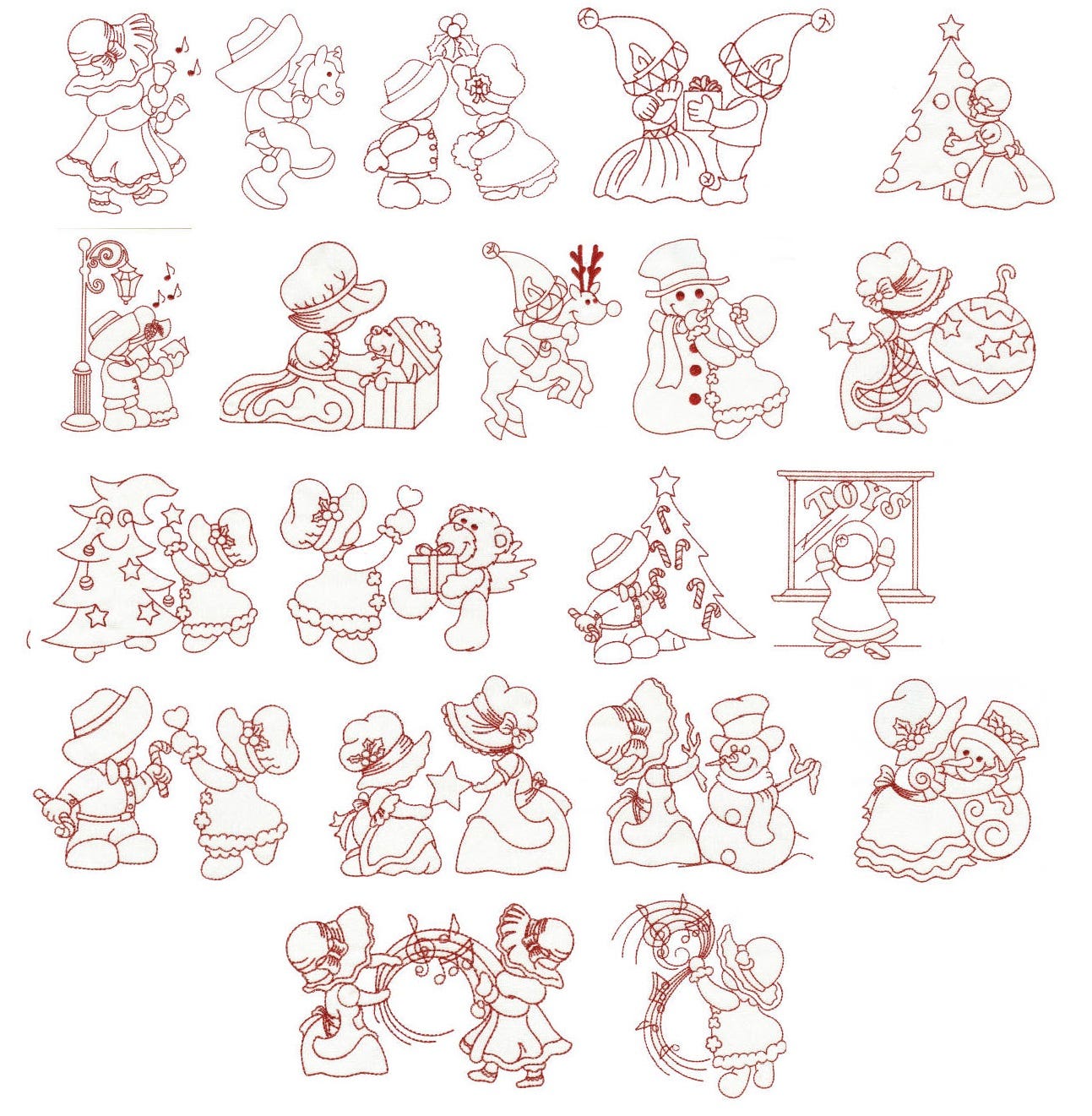 TOYS