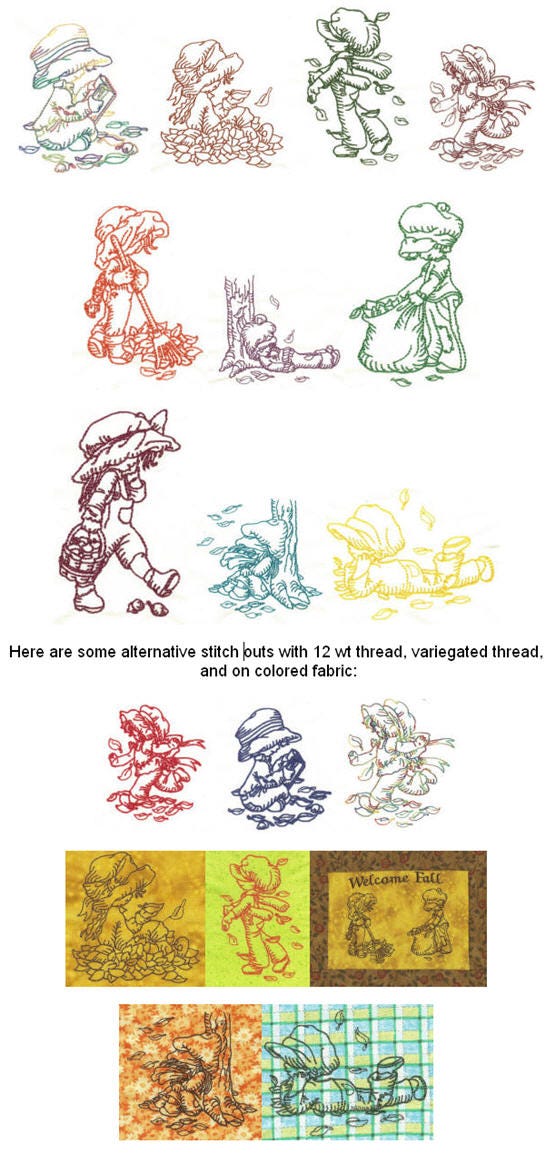 Here are some alternative stitch outs with 12 wt thread, variegated thread, and on colored fabric:

Welcome Fall