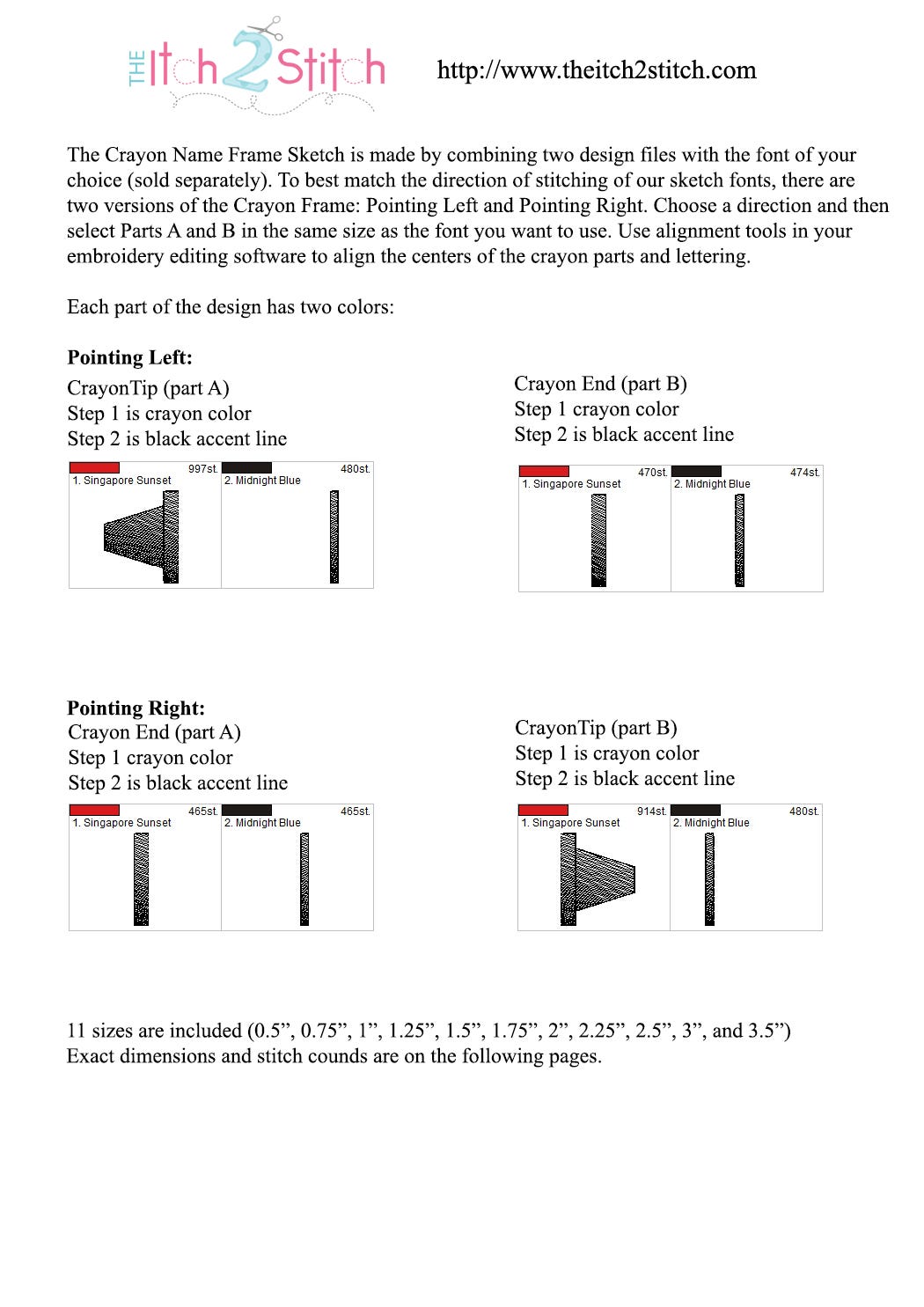 THE Itch 2 Stitch

http://www.theitch2stitch.com

The Crayon Name Frame Sketch is made by combining two design files with the font of your choice (sold separately). To best match the direction of stitching of our sketch fonts, there are two versions of the Crayon Frame: Pointing Left and Pointing Right. Choose a direction and then select Parts A and B in the same size as the font you want to use. Use alignment tools in your embroidery editing software to align the centers of the crayon parts and lettering.

Each part of the design has two colors:

**Pointing Left:**

CrayonTip (part A)
Step 1 is crayon color
Step 2 is black accent line

997st.
1. Singapore Sunset
480st.
2. Midnight Blue

Crayon End (part B)
Step 1 crayon color
Step 2 is black accent line

470st.
1. Singapore Sunset
474st.
2. Midnight Blue

**Pointing Right:**

Crayon End (part A)
Step 1 crayon color
Step 2 is black accent line

465st.
1. Singapore Sunset
465st.
2. Midnight Blue

CrayonTip (part B)
Step 1 is crayon color
Step 2 is black accent line

914st.
1. Singapore Sunset
480st.
2. Midnight Blue

11 sizes are included (0.5”, 0.75”, 1”, 1.25”, 1.5”, 1.75”, 2”, 2.25”, 2.5”, 3”, and 3.5”)
Exact dimensions and stitch counds are on the following pages.